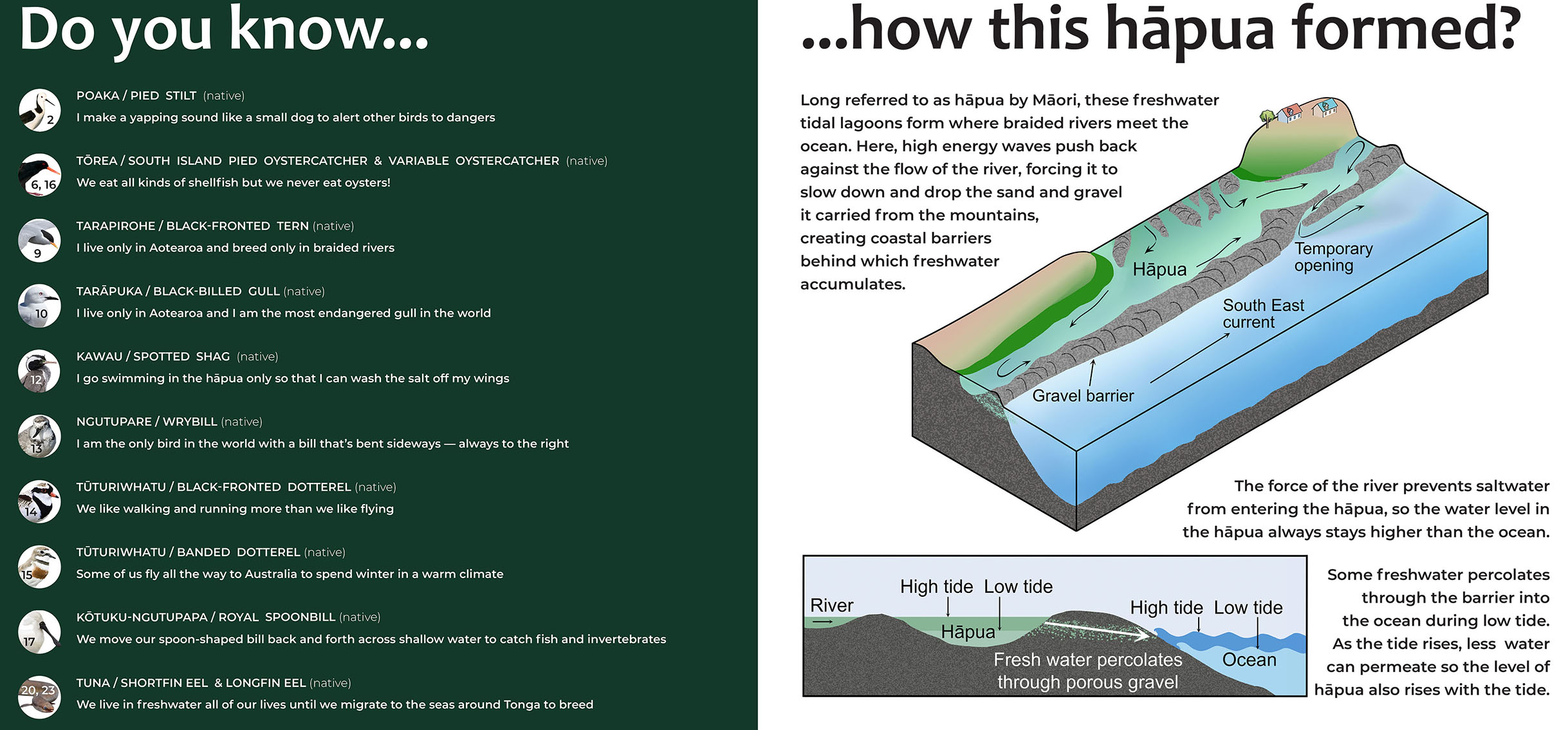 Do you know...

2
POAKA / PIED STILT (native)
I make a yapping sound like a small dog to alert other birds to dangers

6, 16
TŌREA / SOUTH ISLAND PIED OYSTERCATCHER & VARIABLE OYSTERCATCHER (native)
We eat all kinds of shellfish but we never eat oysters!

9
TARAPIROHE / BLACK-FRONTED TERN (native)
I live only in Aotearoa and breed only in braided rivers

10
TARĀPUKA / BLACK-BILLED GULL (native)
I live only in Aotearoa and I am the most endangered gull in the world

12
KAWAU / SPOTTED SHAG (native)
I go swimming in the hāpua only so that I can wash the salt off my wings

13
NGUTUPARE / WRYBILL (native)
I am the only bird in the world with a bill that's bent sideways — always to the right

14
TŪTURIWHATU / BLACK-FRONTED DOTTEREL (native)
We like walking and running more than we like flying

15
TŪTURIWHATU / BANDED DOTTEREL (native)
Some of us fly all the way to Australia to spend winter in a warm climate

17
KŌTUKU-NGUTUPAPA / ROYAL SPOONBILL (native)
We move our spoon-shaped bill back and forth across shallow water to catch fish and invertebrates

20, 23
TUNA / SHORTFIN EEL & LONGFIN EEL (native)
We live in freshwater all of our lives until we migrate to the seas around Tonga to breed

...how this hāpua formed?

Long referred to as hāpua by Māori, these freshwater tidal lagoons form where braided rivers meet the ocean. Here, high energy waves push back against the flow of the river, forcing it to slow down and drop the sand and gravel it carried from the mountains, creating coastal barriers behind which freshwater accumulates.

Hāpua
Temporary opening
South East current
Gravel barrier

The force of the river prevents saltwater from entering the hāpua, so the water level in the hāpua always stays higher than the ocean.

River
High tide
Low tide
Hāpua
High tide
Low tide
Ocean
Fresh water percolates through porous gravel

Some freshwater percolates through the barrier into the ocean during low tide. As the tide rises, less water can permeate so the level of hāpua also rises with the tide.